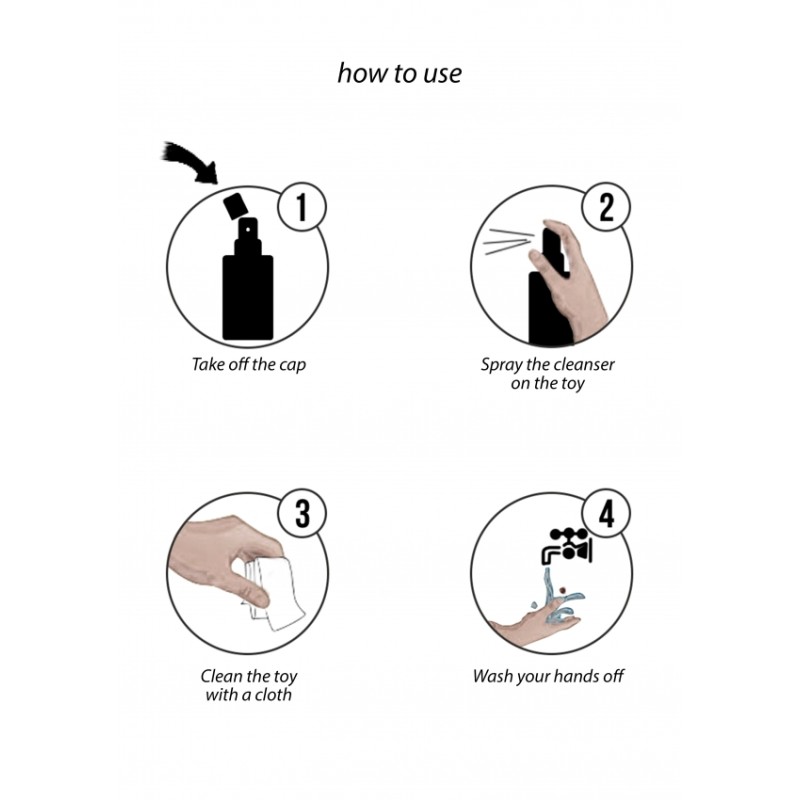 how to use

1

Take off the cap

2

Spray the cleanser on the toy

3

Clean the toy with a cloth

4

Wash your hands off